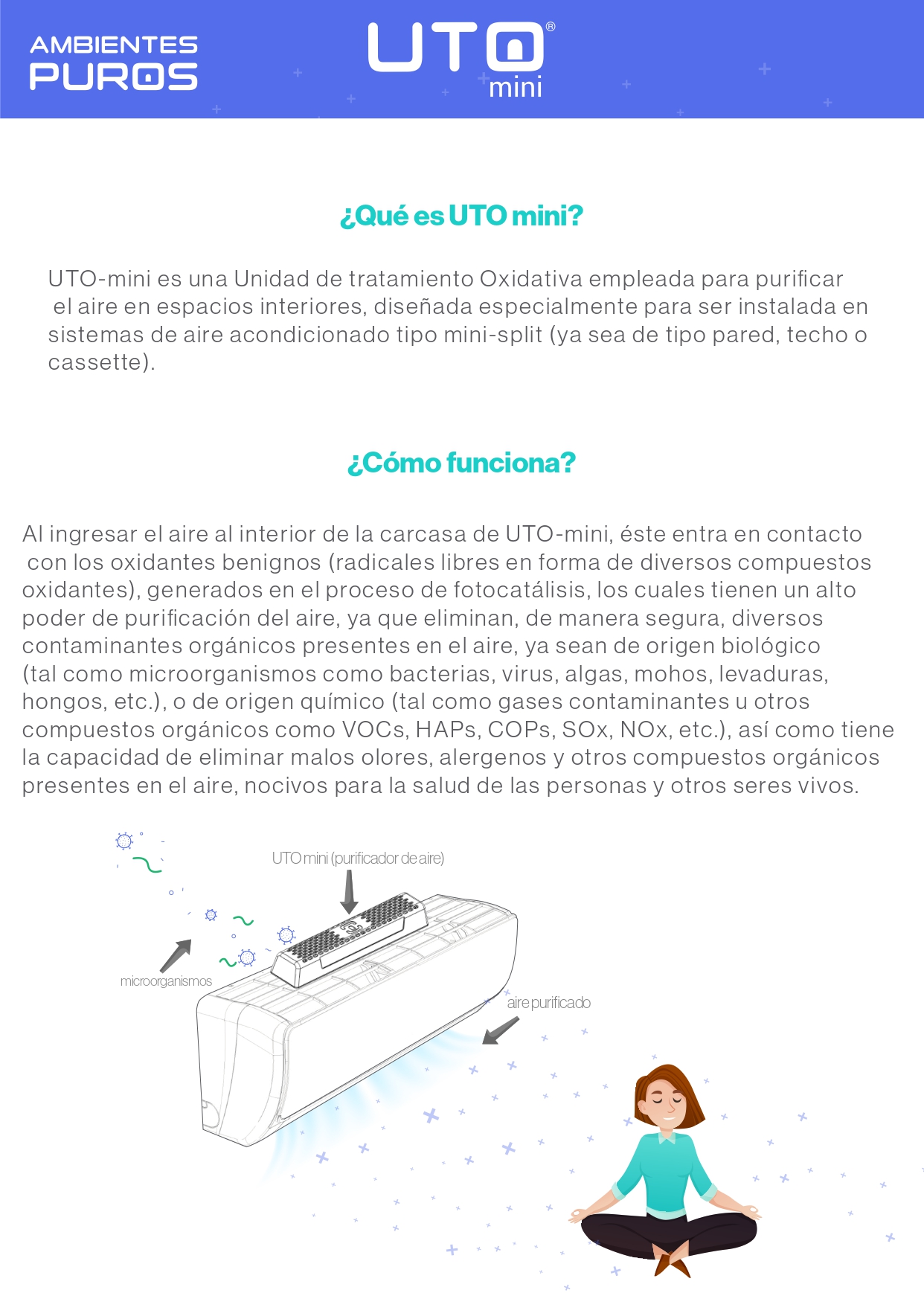 AMBIENTES PUROS

UTO® mini

¿Qué es UTO mini?

UTO-mini es una Unidad de tratamiento Oxidativa empleada para purificar el aire en espacios interiores, diseñada especialmente para ser instalada en sistemas de aire acondicionado tipo mini-split (ya sea de tipo pared, techo o cassette).

¿Cómo funciona?

Al ingresar el aire al interior de la carcasa de UTO-mini, éste entra en contacto con los oxidantes benignos (radicales libres en forma de diversos compuestos oxidantes), generados en el proceso de fotocatálisis, los cuales tienen un alto poder de purificación del aire, ya que eliminan, de manera segura, diversos contaminantes orgánicos presentes en el aire, ya sean de origen biológico (tal como microorganismos como bacterias, virus, algas, mohos, levaduras, hongos, etc.), o de origen químico (tal como gases contaminantes u otros compuestos orgánicos como VOCs, HAPs, COPs, SOx, NOx, etc.), así como tiene la capacidad de eliminar malos olores, alergenos y otros compuestos orgánicos presentes en el aire, nocivos para la salud de las personas y otros seres vivos.

UTO mini (purificador de aire)

microorganismos

aire purificado