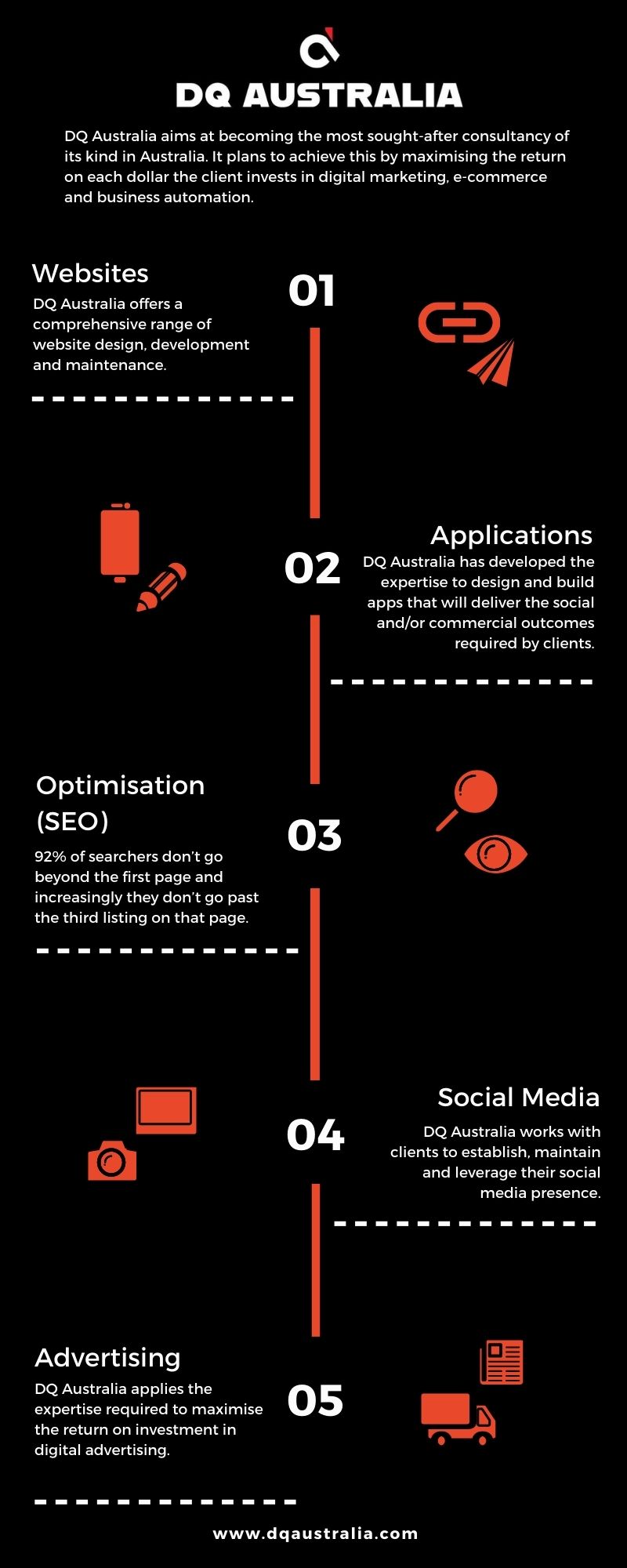 DQ AUSTRALIA

DQ Australia aims at becoming the most sought-after consultancy of its kind in Australia. It plans to achieve this by maximising the return on each dollar the client invests in digital marketing, e-commerce and business automation.

Websites

01

DQ Australia offers a comprehensive range of website design, development and maintenance.

Applications

02

DQ Australia has developed the expertise to design and build apps that will deliver the social and/or commercial outcomes required by clients.

Optimisation (SEO)

03

92% of searchers don't go beyond the first page and increasingly they don't go past the third listing on that page.

Social Media

04

DQ Australia works with clients to establish, maintain and leverage their social media presence.

Advertising

05

DQ Australia applies the expertise required to maximise the return on investment in digital advertising.

www.dqaustralia.com