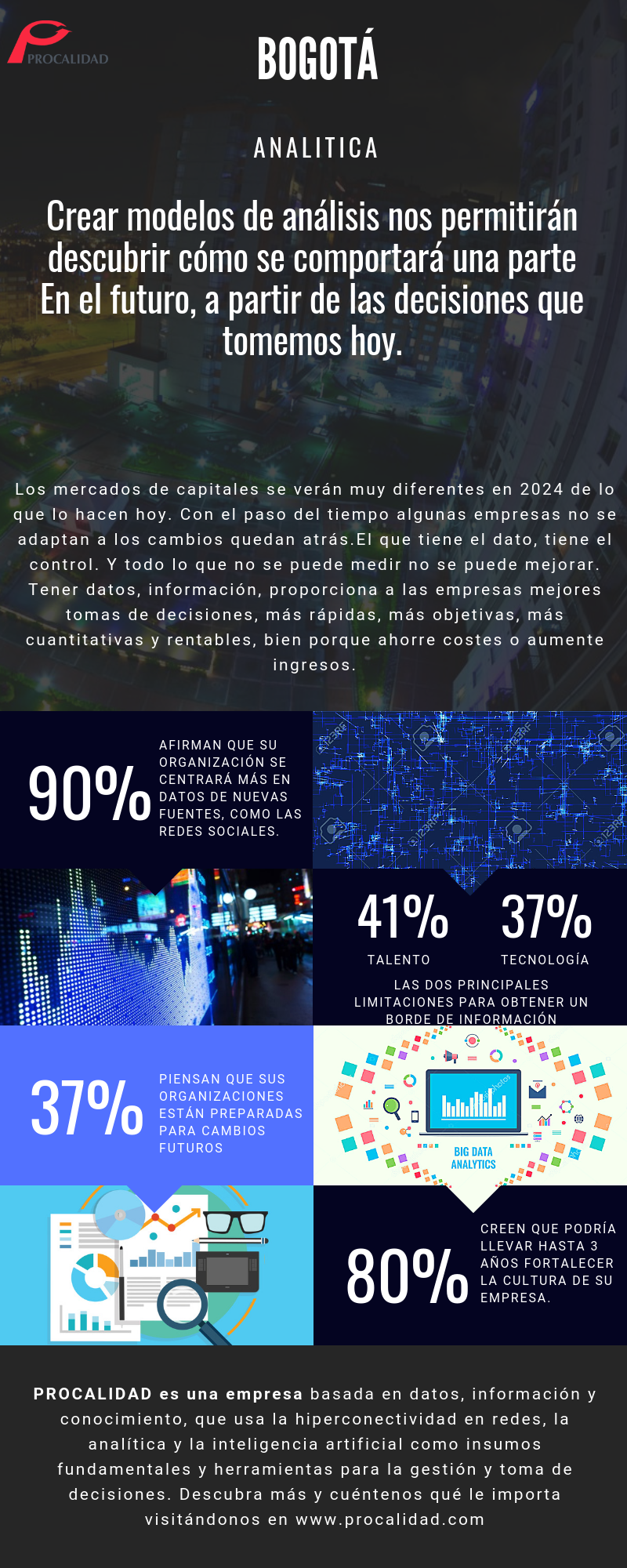 PROCALIDAD

BOGOTÁ

ANALITICA

Crear modelos de análisis nos permitirán descubrir cómo se comportará una parte En el futuro, a partir de las decisiones que tomemos hoy.

Los mercados de capitales se verán muy diferentes en 2024 de lo que lo hacen hoy. Con el paso del tiempo algunas empresas no se adaptan a los cambios quedan atrás.El que tiene el dato, tiene el control. Y todo lo que no se puede medir no se puede mejorar. Tener datos, información, proporciona a las empresas mejores tomas de decisiones, más rápidas, más objetivas, más cuantitativas y rentables, bien porque ahorre costes o aumente ingresos.

90%

AFIRMAN QUE SU ORGANIZACIÓN SE CENTRARÁ MÁS EN DATOS DE NUEVAS FUENTES, COMO LAS REDES SOCIALES.

41%

TALENTO

37%

TECNOLOGÍA

LAS DOS PRINCIPALES LIMITACIONES PARA OBTENER UN BORDE DE INFORMACIÓN

37%

PIENSAN QUE SUS ORGANIZACIONES ESTÁN PREPARADAS PARA CAMBIOS FUTUROS

BIG DATA ANALYTICS

80%

CREEN QUE PODRÍA LLEVAR HASTA 3 AÑOS FORTALECER LA CULTURA DE SU EMPRESA.

PROCALIDAD es una empresa basada en datos, información y conocimiento, que usa la hiperconectividad en redes, la analítica y la inteligencia artificial como insumos fundamentales y herramientas para la gestión y toma de decisiones. Descubra más y cuéntenos qué le importa visitándonos en www.procalidad.com