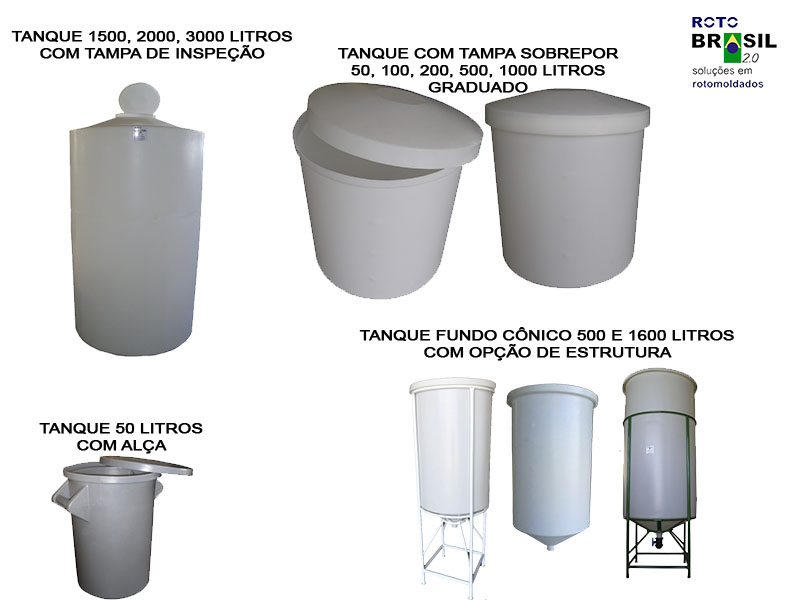 TANQUE 1500, 2000, 3000 LITROS
COM TAMPA DE INSPEÇÃO

TANQUE COM TAMPA SOBREPOR
50, 100, 200, 500, 1000 LITROS
GRADUADO

ROTO
BRASIL
2.0
soluções em
rotomoldados

TANQUE FUNDO CÔNICO 500 E 1600 LITROS
COM OPÇÃO DE ESTRUTURA

TANQUE 50 LITROS
COM ALÇA