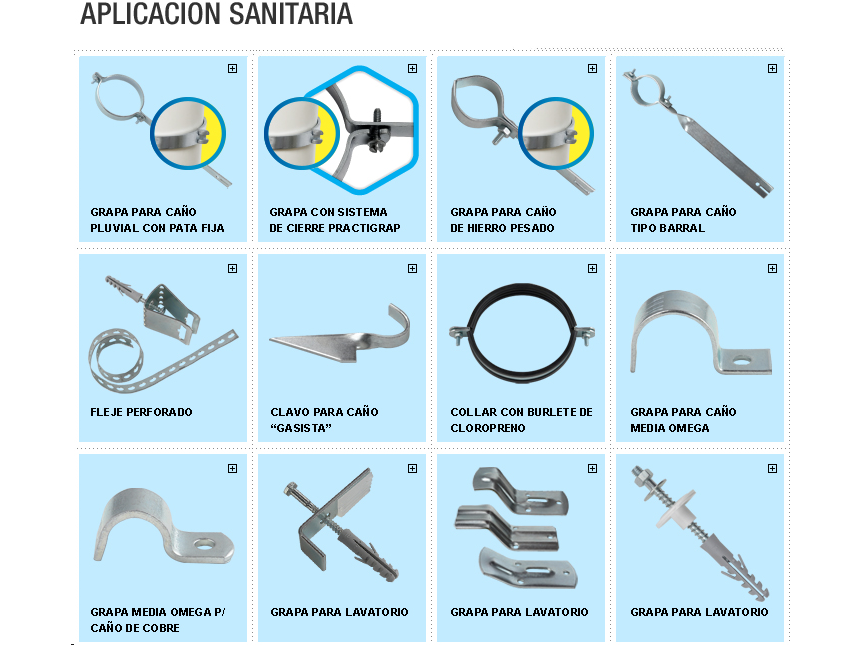 APLICACION SANITARIA

GRAPA PARA CAÑO PLUVIAL CON PATA FIJA

GRAPA CON SISTEMA DE CIERRE PRACTIGRAP

GRAPA PARA CAÑO DE HIERRO PESADO

GRAPA PARA CAÑO TIPO BARRAL

FLEJE PERFORADO

CLAVO PARA CAÑO "GASISTA"

COLLAR CON BURLETE DE CLOROPRENO

GRAPA PARA CAÑO MEDIA OMEGA

GRAPA MEDIA OMEGA P/ CAÑO DE COBRE

GRAPA PARA LAVATORIO

GRAPA PARA LAVATORIO

GRAPA PARA LAVATORIO